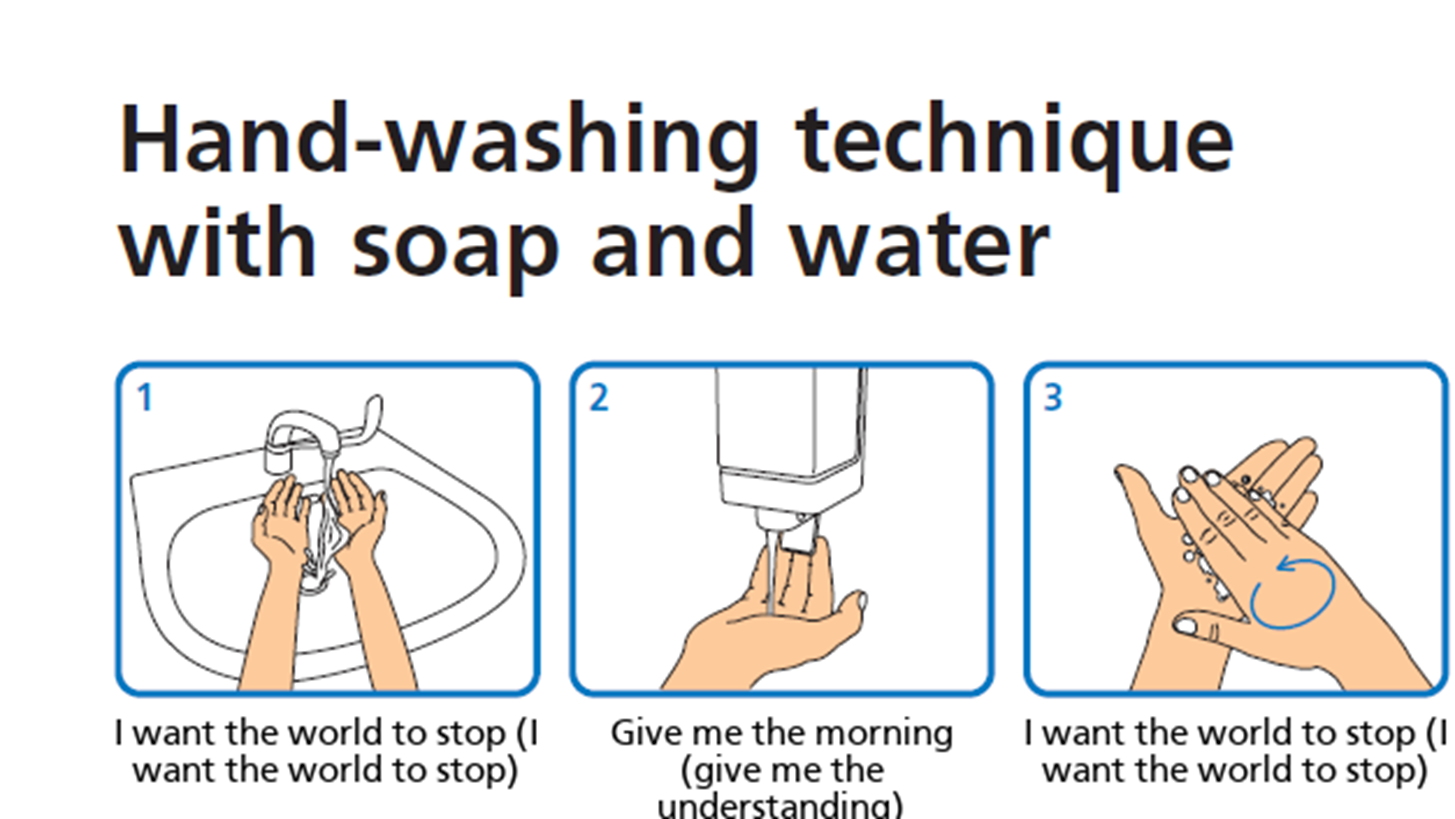 Hand-washing technique with soap and water

1

I want the world to stop (I want the world to stop)

2

Give me the morning (give me the understanding)

3

I want the world to stop (I want the world to stop)